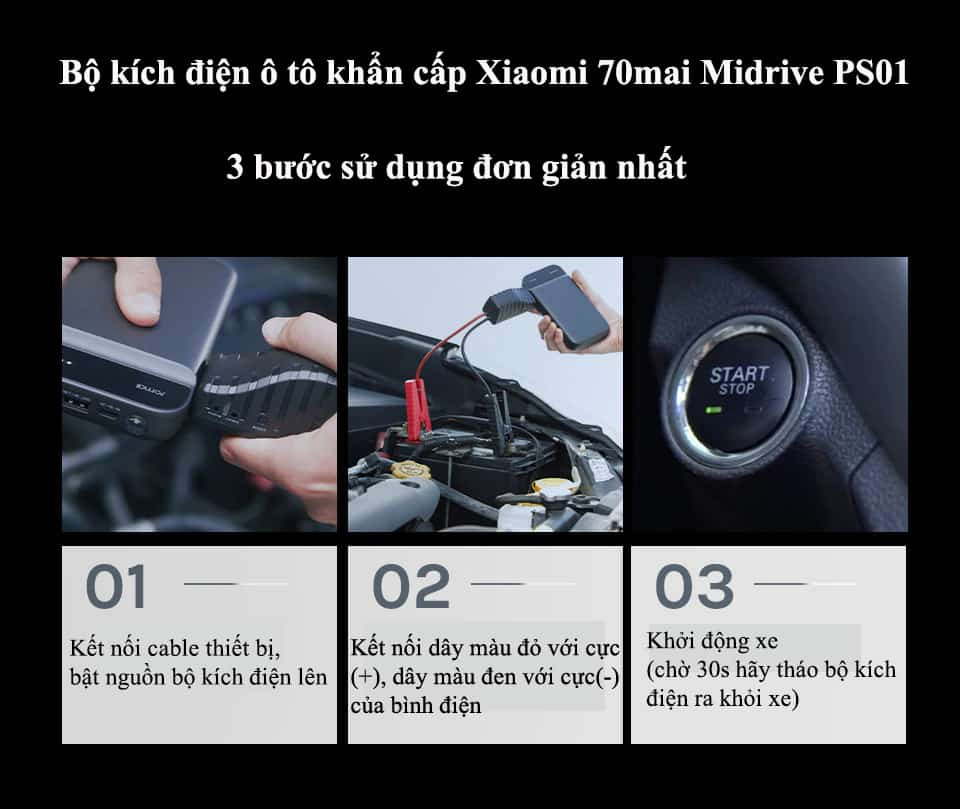 Bộ kích điện ô tô khẩn cấp Xiaomi 70mai Midrive PS01

3 bước sử dụng đơn giản nhất

70mai

START
STOP

01

Kết nối cable thiết bị, bật nguồn bộ kích điện lên

02

Kết nối dây màu đỏ với cực (+), dây màu đen với cực(-) của bình điện

03

Khởi động xe
(chờ 30s hãy tháo bộ kích điện ra khỏi xe)